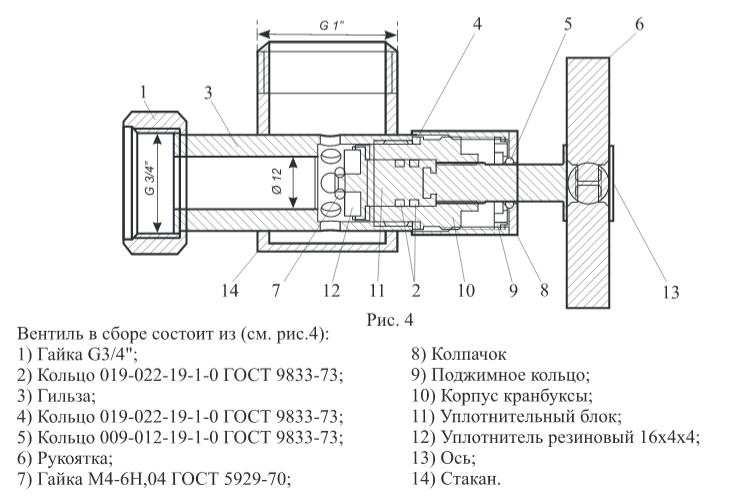 G 1"

4

5

6

1

3

G 3/4"

Ø 12

14

7

12

11

2

10

9

8

13

Рис. 4

Вентиль в сборе состоит из (см. рис.4):
1) Гайка G3/4";
2) Кольцо 019-022-19-1-0 ГОСТ 9833-73;
3) Гильза;
4) Кольцо 019-022-19-1-0 ГОСТ 9833-73;
5) Кольцо 009-012-19-1-0 ГОСТ 9833-73;
6) Рукоятка;
7) Гайка М4-6Н,04 ГОСТ 5929-70;

8) Колпачок
9) Поджимное кольцо;
10) Корпус кранбуксы;
11) Уплотнительный блок;
12) Уплотнитель резиновый 16х4х4;
13) Ось;
14) Стакан.