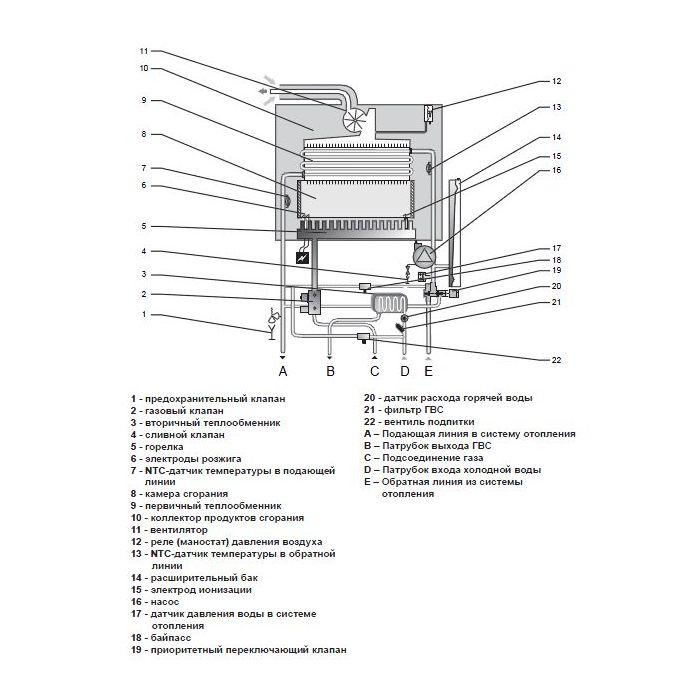 11
10
9
8
7
6
5
4
3
2
1

12
13
14
15
16
17
18
19
20
21
22

A B C D E

1 - предохранительный клапан
2 - газовый клапан
3 - вторичный теплообменник
4 - сливной клапан
5 - горелка
6 - электроды розжига
7 - NTC-датчик температуры в подающей линии
8 - камера сгорания
9 - первичный теплообменник
10 - коллектор продуктов сгорания
11 - вентилятор
12 - реле (маностат) давления воздуха
13 - NTC-датчик температуры в обратной линии
14 - расширительный бак
15 - электрод ионизации
16 - насос
17 - датчик давления воды в системе отопления
18 - байпасс
19 - приоритетный переключающий клапан

20 - датчик расхода горячей воды
21 - фильтр ГВС
22 - вентиль подпитки
A – Подающая линия в систему отопления
B – Патрубок выхода ГВС
C – Подсоединение газа
D – Патрубок входа холодной воды
E – Обратная линия из системы отопления